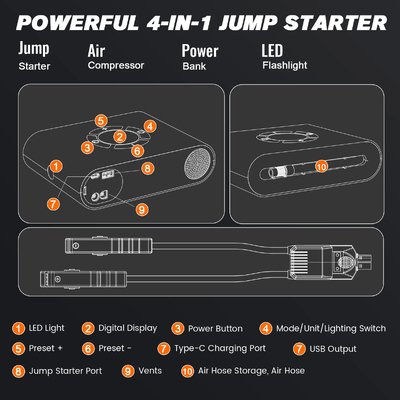 POWERFUL 4-IN-1 JUMP STARTER

Jump Starter

Air Compressor

Power Bank

LED Flashlight

5 4 2 3 6 1 8 7 9 10

1 LED Light 2 Digital Display 3 Power Button 4 Mode/Unit/Lighting Switch

5 Preset + 6 Preset - 7 Type-C Charging Port 7 USB Output

8 Jump Starter Port 9 Vents 10 Air Hose Storage, Air Hose