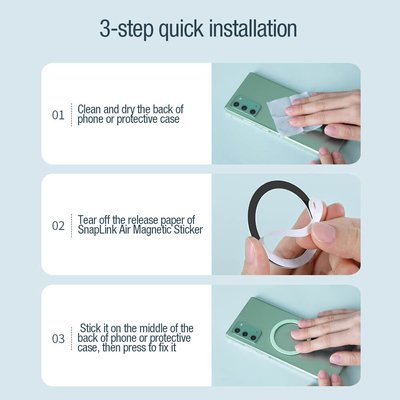 3-step quick installation

01 Clean and dry the back of phone or protective case

02 Tear off the release paper of SnapLink Air Magnetic Sticker

03 Stick it on the middle of the back of phone or protective case, then press to fix it